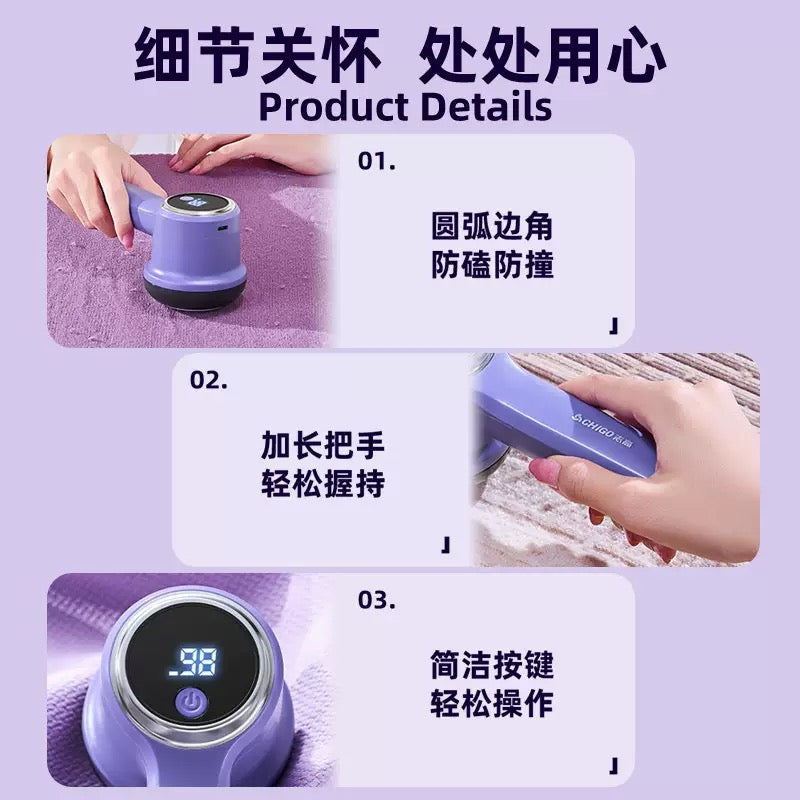 细节关怀 处处用心
Product Details

01.

圆弧边角
防磕防撞

」

02.

加长把手
轻松握持

」

CHIGO志高

03.

简洁按键
轻松操作

」

98